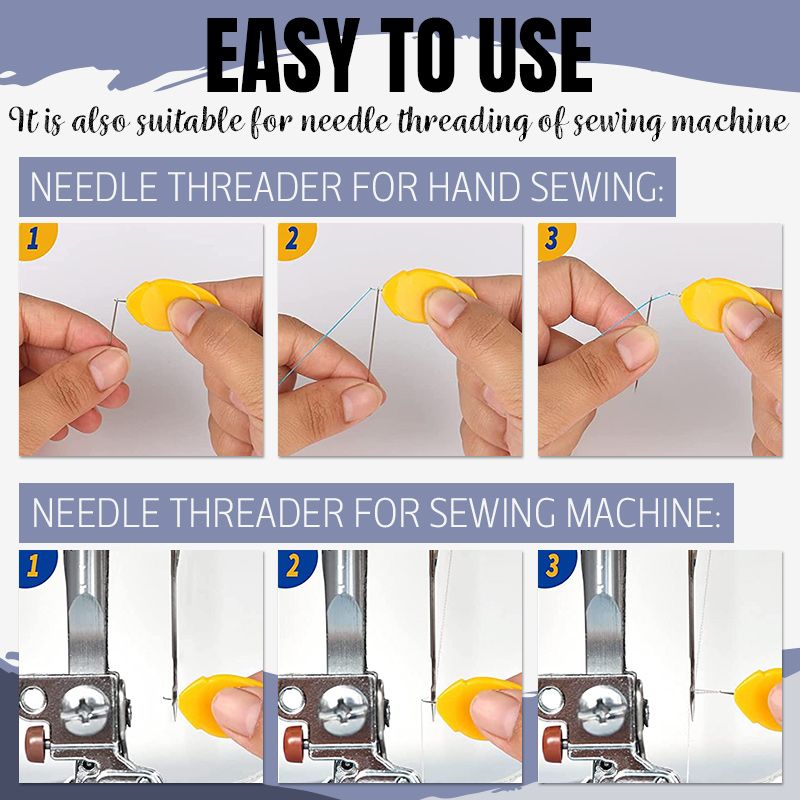 EASY TO USE

It is also suitable for needle threading of sewing machine

NEEDLE THREADER FOR HAND SEWING:

1

2

3

NEEDLE THREADER FOR SEWING MACHINE:

1

2

3