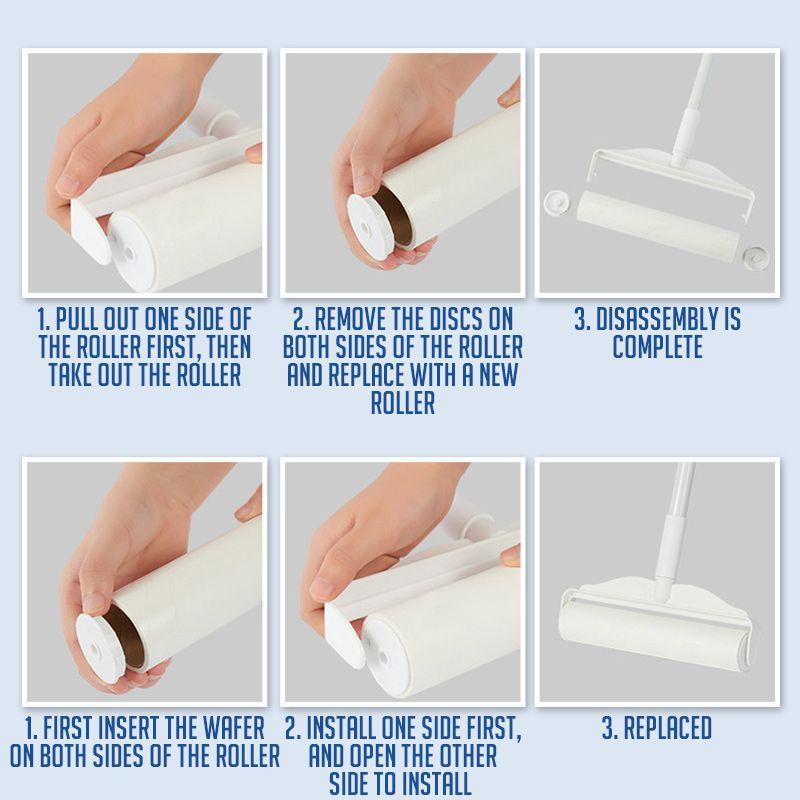 1. PULL OUT ONE SIDE OF THE ROLLER FIRST, THEN TAKE OUT THE ROLLER

2. REMOVE THE DISCS ON BOTH SIDES OF THE ROLLER AND REPLACE WITH A NEW ROLLER

3. DISASSEMBLY IS COMPLETE

1. FIRST INSERT THE WAFER ON BOTH SIDES OF THE ROLLER

2. INSTALL ONE SIDE FIRST, AND OPEN THE OTHER SIDE TO INSTALL

3. REPLACED