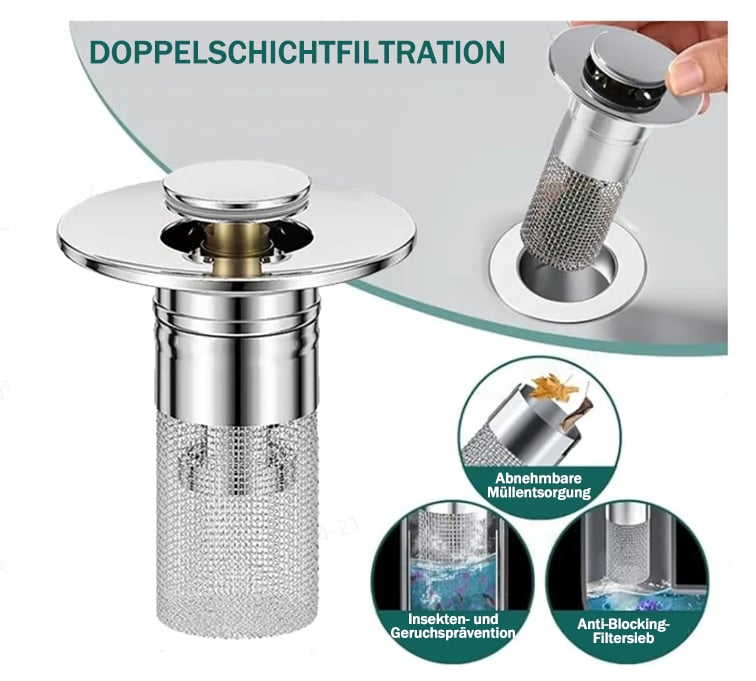 DOPPELSCHICHTFILTRATION

Abnehmbare Müllentsorgung

Insekten- und Geruchsprävention

Anti-Blocking-Filtersieb