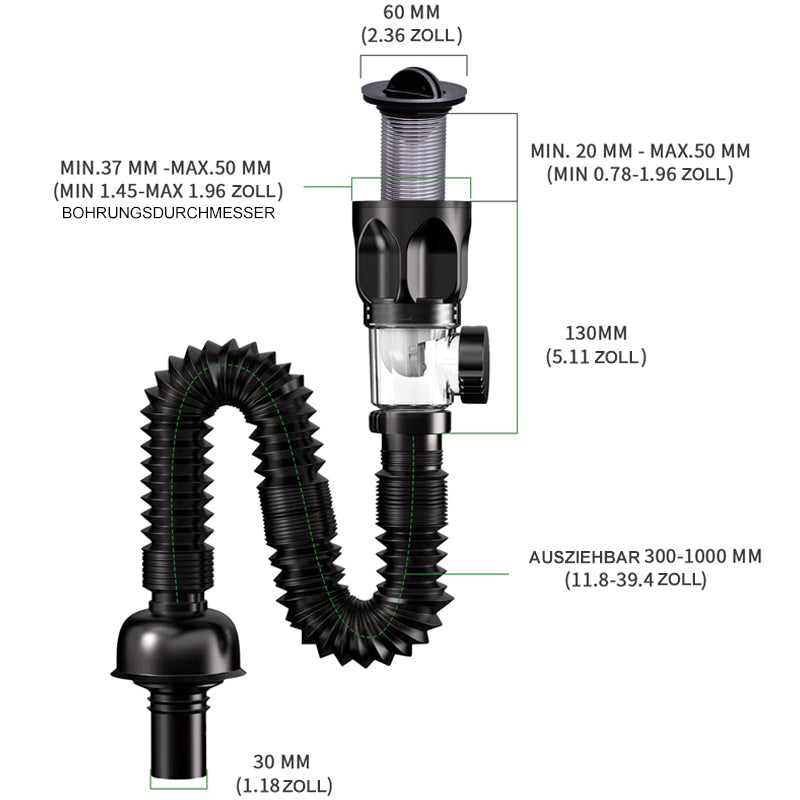 60 MM
(2.36 ZOLL)

MIN.37 MM -MAX.50 MM
(MIN 1.45-MAX 1.96 ZOLL)
BOHRUNGSDURCHMESSER

MIN. 20 MM - MAX.50 MM
(MIN 0.78-1.96 ZOLL)

130MM
(5.11 ZOLL)

AUSZIEHBAR 300-1000 MM
(11.8-39.4 ZOLL)

30 MM
(1.18 ZOLL)